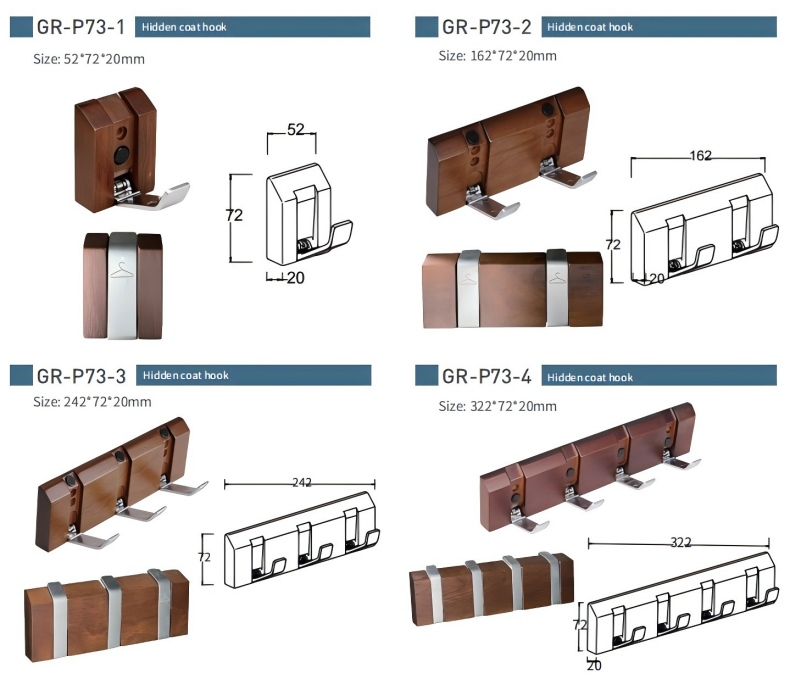 GR-P73-1 Hidden coat hook

Size: 52*72*20mm

52

72

20

GR-P73-2 Hidden coat hook

Size: 162*72*20mm

162

72

20

GR-P73-3 Hidden coat hook

Size: 242*72*20mm

242

72

GR-P73-4 Hidden coat hook

Size: 322*72*20mm

322

72

20